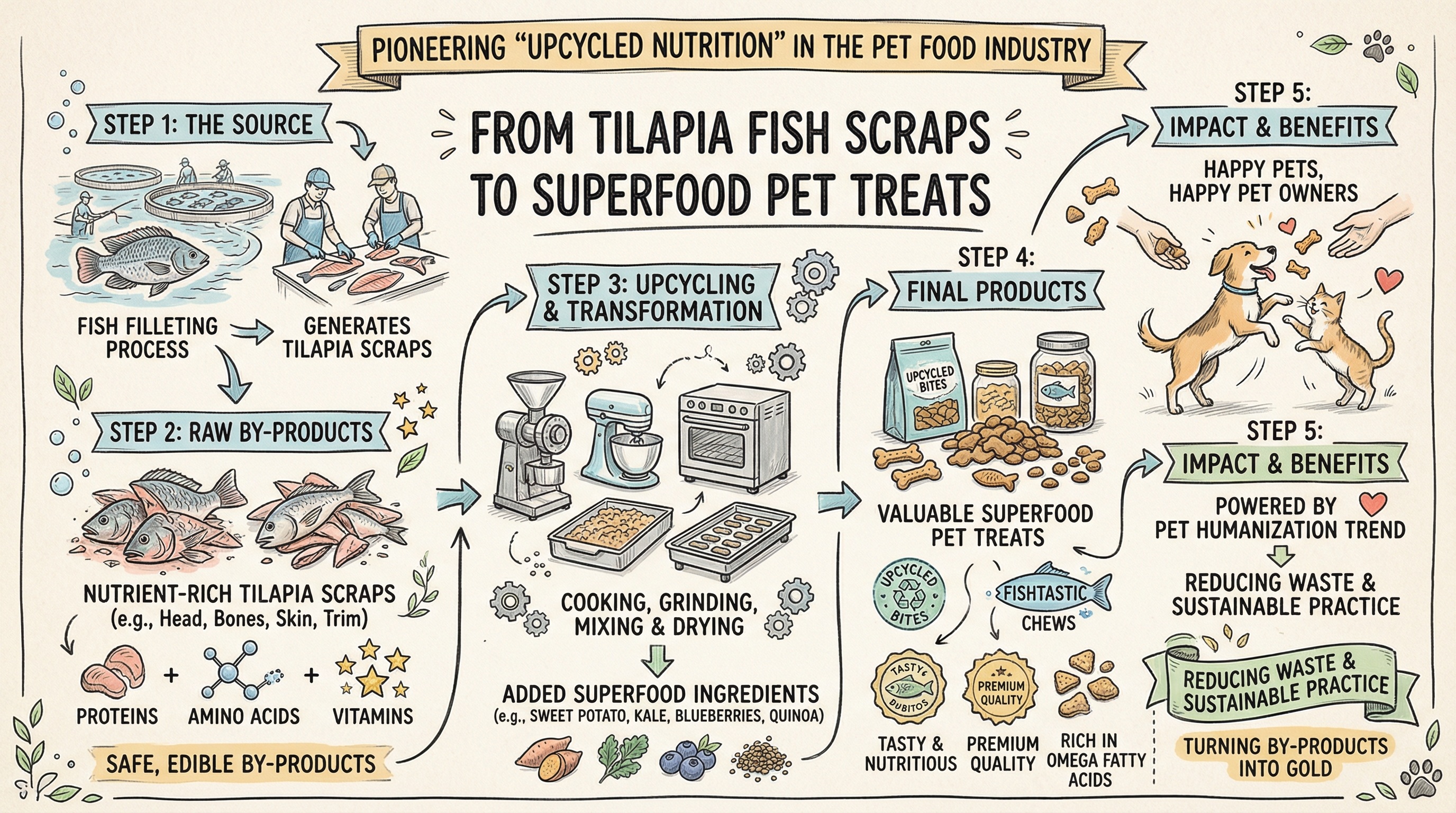 PIONEERING "UPCYCLED NUTRITION" IN THE PET FOOD INDUSTRY

FROM TILAPIA FISH SCRAPS TO SUPERFOOD PET TREATS

STEP 1: THE SOURCE

FISH FILLETING PROCESS

GENERATES TILAPIA SCRAPS

STEP 2: RAW BY-PRODUCTS

NUTRIENT-RICH TILAPIA SCRAPS (e.g., Head, Bones, Skin, Trim)

PROTEINS + AMINO ACIDS + VITAMINS

SAFE, EDIBLE BY-PRODUCTS

STEP 3: UPCYCLING & TRANSFORMATION

COOKING, GRINDING, MIXING & DRYING

ADDED SUPERFOOD INGREDIENTS (e.g., SWEET POTATO, KALE, BLUEBERRIES, QUINOA)

STEP 4: FINAL PRODUCTS

UPCYCLED BITES

VALUABLE SUPERFOOD PET TREATS

UPCYCLED BITES

FISHTASTIC CHEWS

TASTY DUBITOS

PREMIUM QUALITY

TASTY & NUTRITIOUS

PREMIUM QUALITY

RICH IN OMEGA FATTY ACIDS

STEP 5: IMPACT & BENEFITS

HAPPY PETS, HAPPY PET OWNERS

STEP 5: IMPACT & BENEFITS

POWERED BY PET HUMANIZATION TREND

REDUCING WASTE & SUSTAINABLE PRACTICE

REDUCING WASTE & SUSTAINABLE PRACTICE

TURNING BY-PRODUCTS INTO GOLD